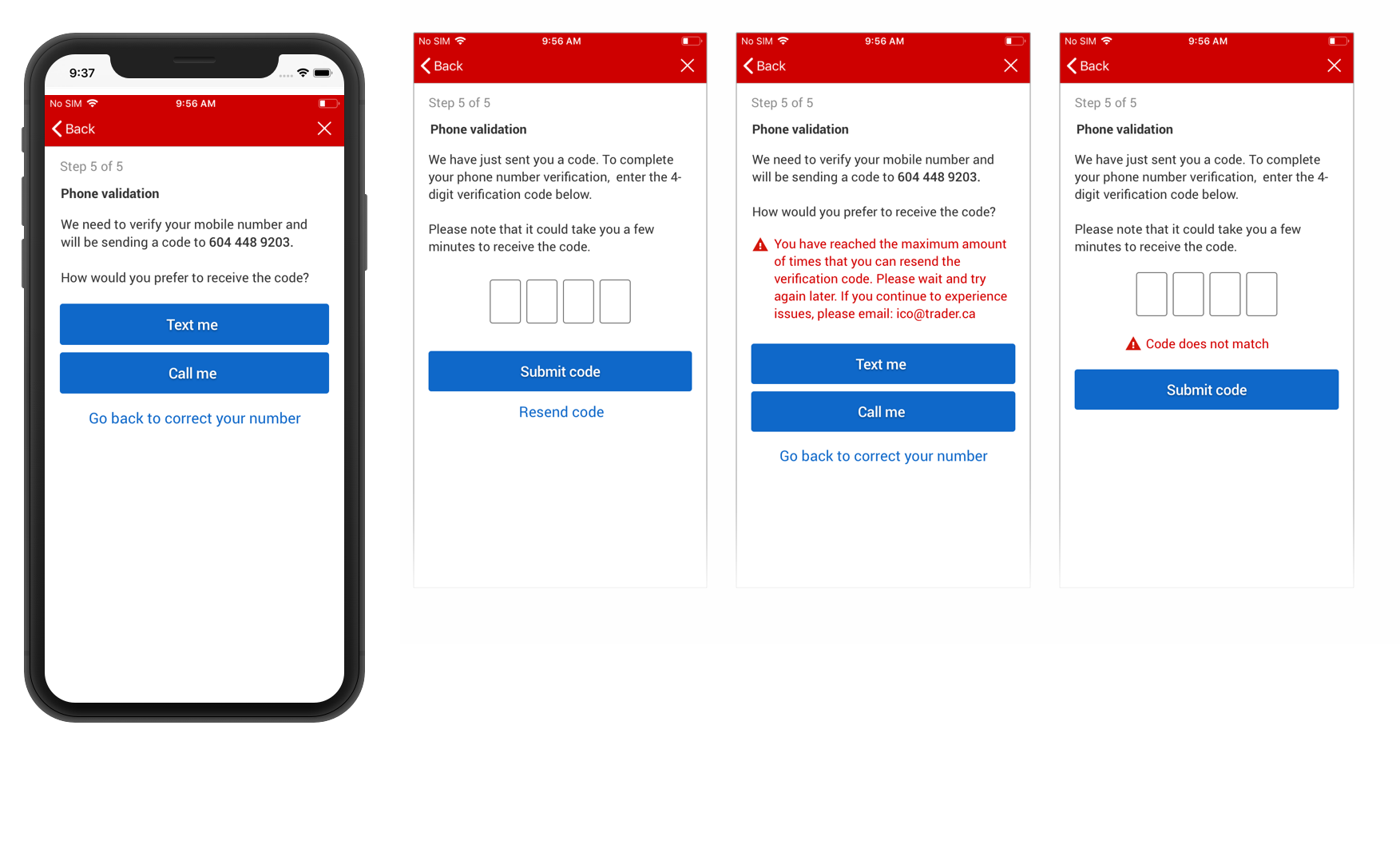 9:37

No SIM 9:56 AM

Back

Step 5 of 5

Phone validation

We need to verify your mobile number and will be sending a code to 604 448 9203.

How would you prefer to receive the code?

Text me

Call me

Go back to correct your number

No SIM 9:56 AM

Back

Step 5 of 5

Phone validation

We have just sent you a code. To complete your phone number verification, enter the 4-digit verification code below.

Please note that it could take you a few minutes to receive the code.

Submit code

Resend code

No SIM 9:56 AM

Back

Step 5 of 5

Phone validation

We need to verify your mobile number and will be sending a code to 604 448 9203.

How would you prefer to receive the code?

You have reached the maximum amount of times that you can resend the verification code. Please wait and try again later. If you continue to experience issues, please email: ico@trader.ca

Text me

Call me

Go back to correct your number

No SIM 9:56 AM

Back

Step 5 of 5

Phone validation

We have just sent you a code. To complete your phone number verification, enter the 4-digit verification code below.

Please note that it could take you a few minutes to receive the code.

Code does not match

Submit code